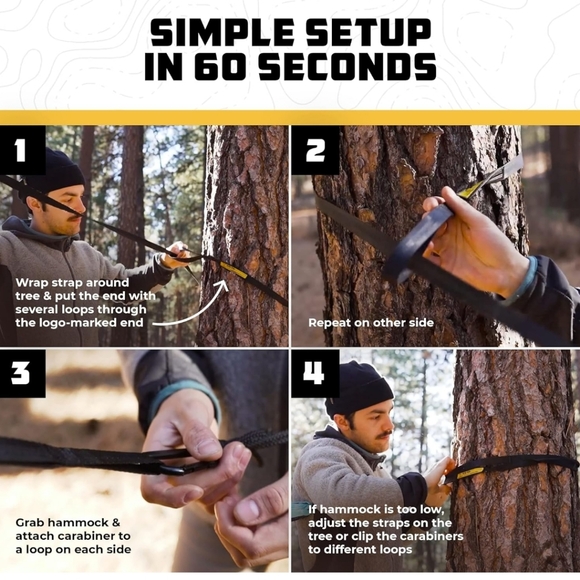 SIMPLE SETUP
IN 60 SECONDS

1

Wrap strap around tree & put the end with several loops through the logo-marked end

2

Repeat on other side

3

Grab hammock & attach carabiner to a loop on each side

4

If hammock is too low, adjust the straps on the tree or clip the carabiners to different loops